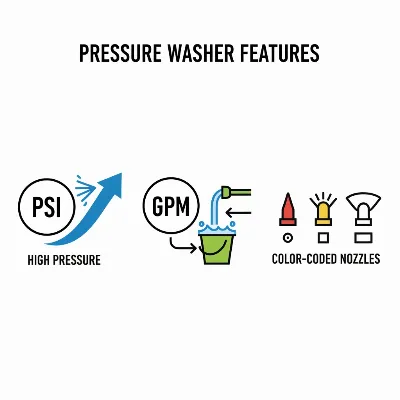 PRESSURE WASHER FEATURES

PSI

HIGH PRESSURE

GPM

COLOR-CODED NOZZLES